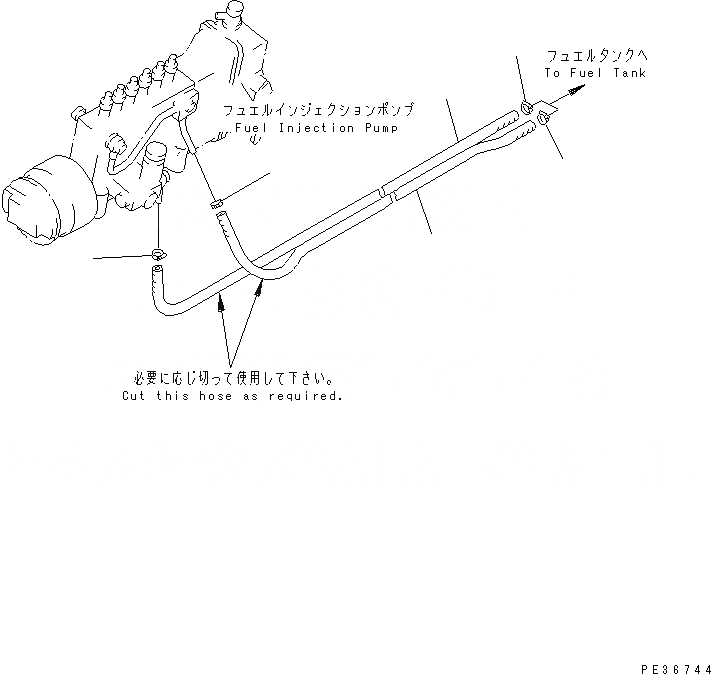 フュエルタンクへ
To Fuel Tank

フュエルインジェクションポンプ
Fuel Injection Pump

必要に応じ切って使用して下さい。
Cut this hose as required.

PE36744