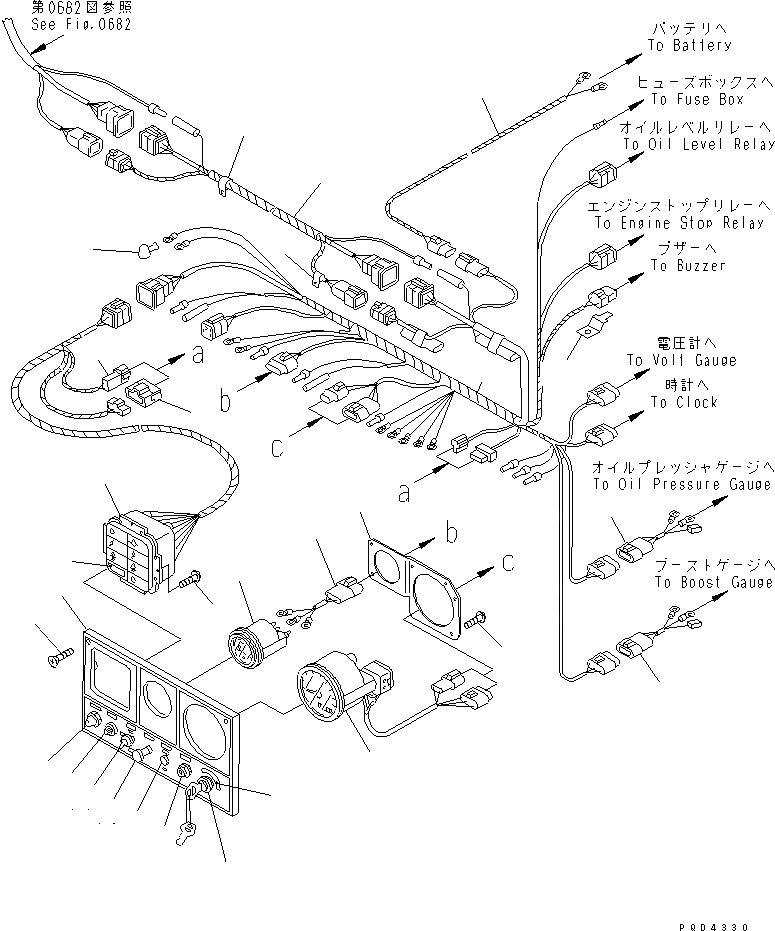 第0682図参照
See Fig.0682

バッテリへ
To Battery

ヒューズボックスへ
To Fuse Box

オイルレベルリレーへ
To Oil Level Relay

エンジンストップリレーへ
To Engine Stop Relay

ブザーへ
To Buzzer

電圧計へ
To Volt Gauge

時計へ
To Clock

オイルプレッシャゲージへ
To Oil Pressure Gauge

ブーストゲージへ
To Boost Gauge

a

b

c

a

b

c

P004330