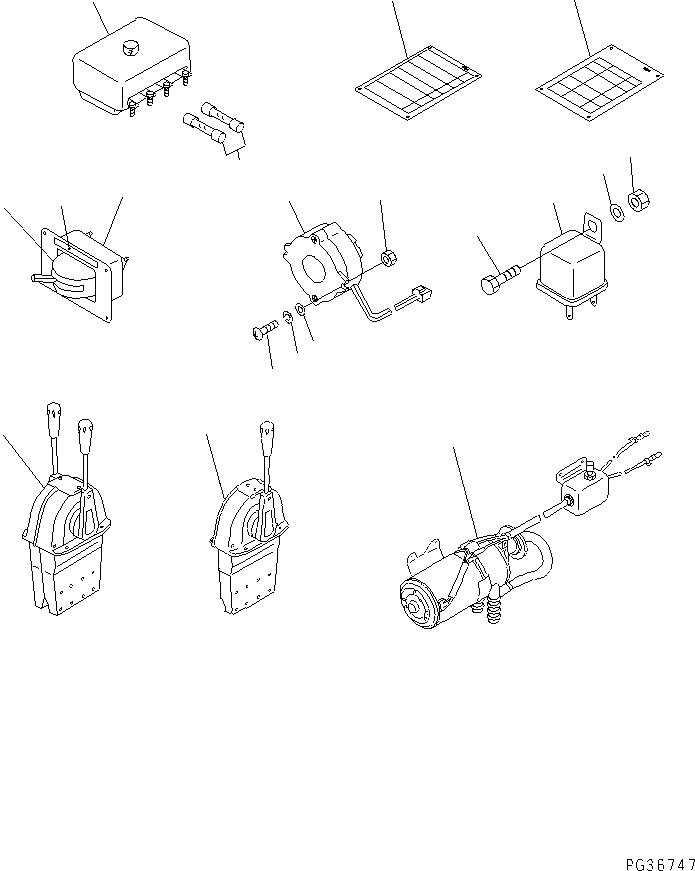 PG36747