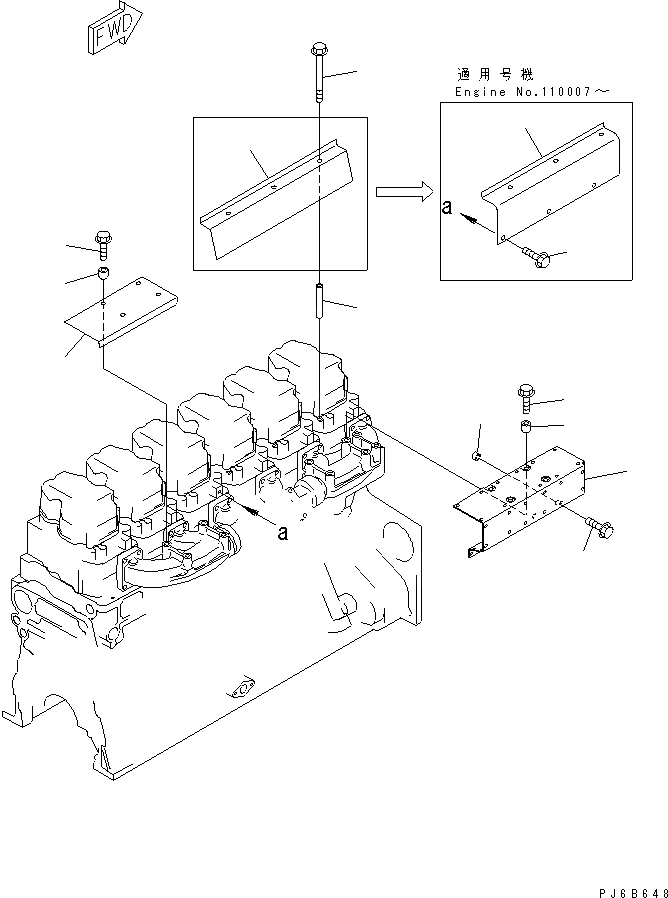 FWD

適用号機
Engine No.110007～

a

a

PJ6B648