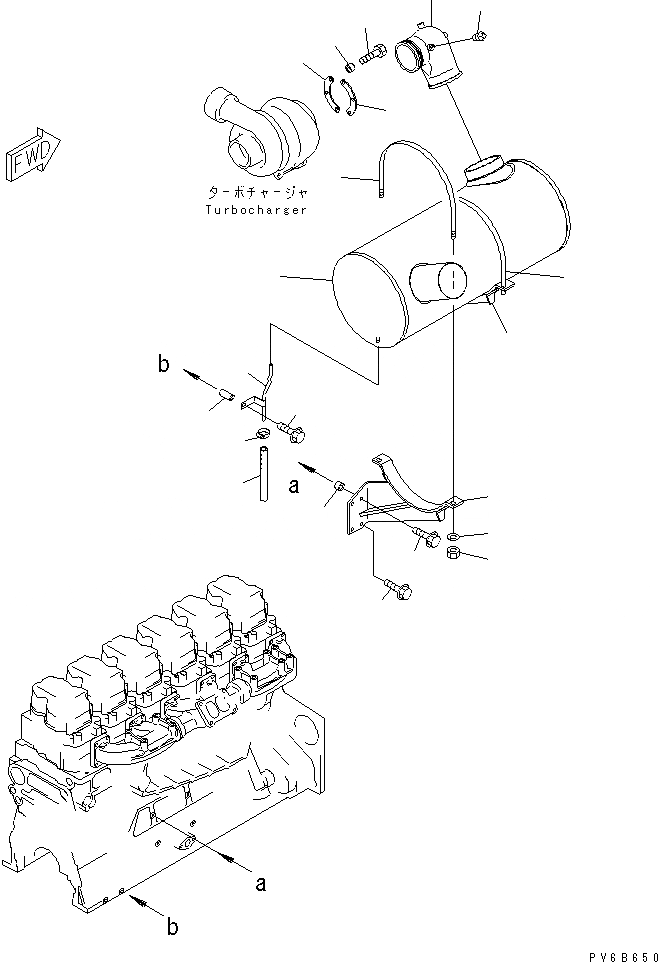 FWD

ターボチャージャ
Turbocharger

b

a

a

b

PV6B650