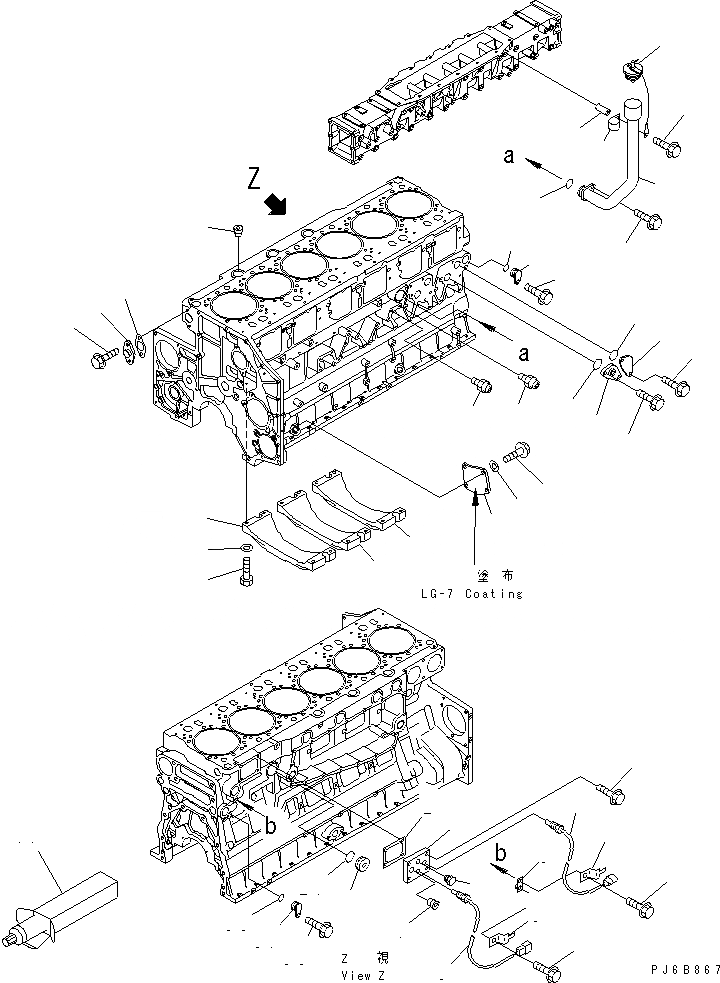 Z

a

a

塗 布
LG-7 Coating

b

b

Z 視
View Z

PJ6B867