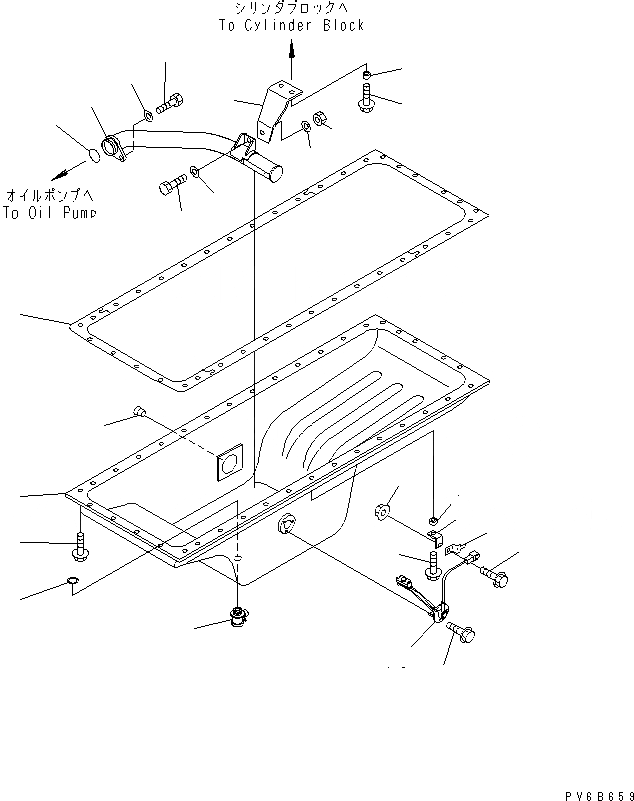 シリンダブロックへ
To Cylinder Block

オイルポンプへ
To Oil Pump

PV6B659