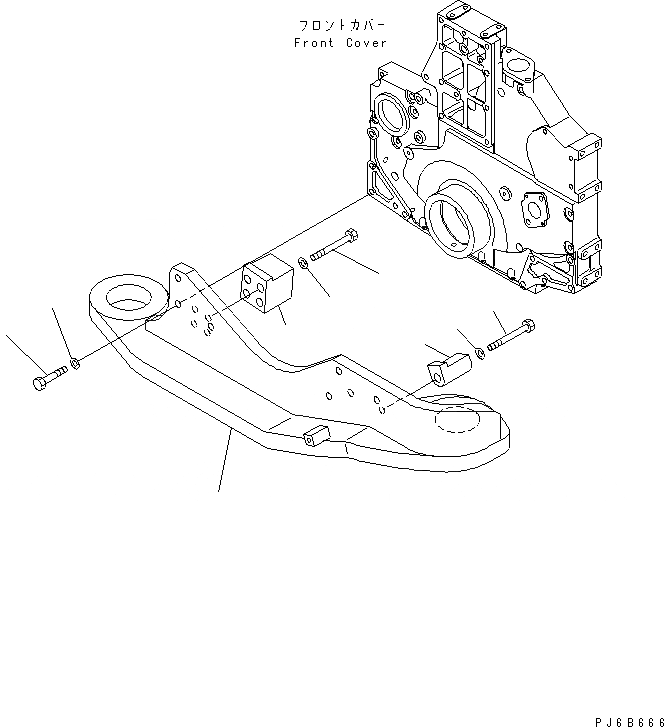 フロントカバー
Front Cover

PJ6B666