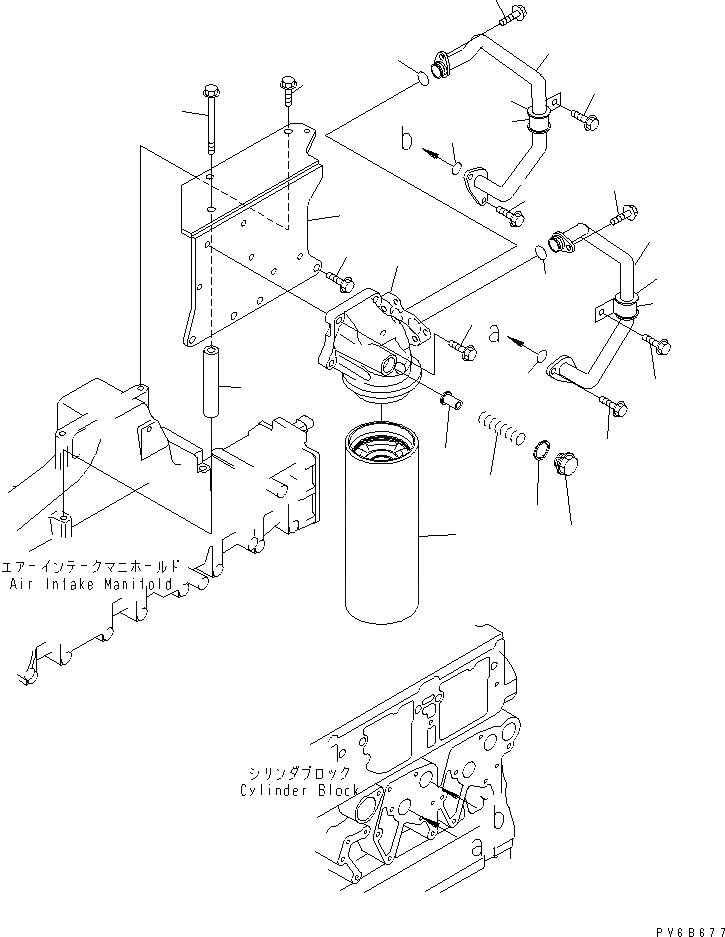 b

a

エアーインテークマニホールド
Air Intake Manifold

シリンダブロック
Cylinder Block

b

a

PV6B677