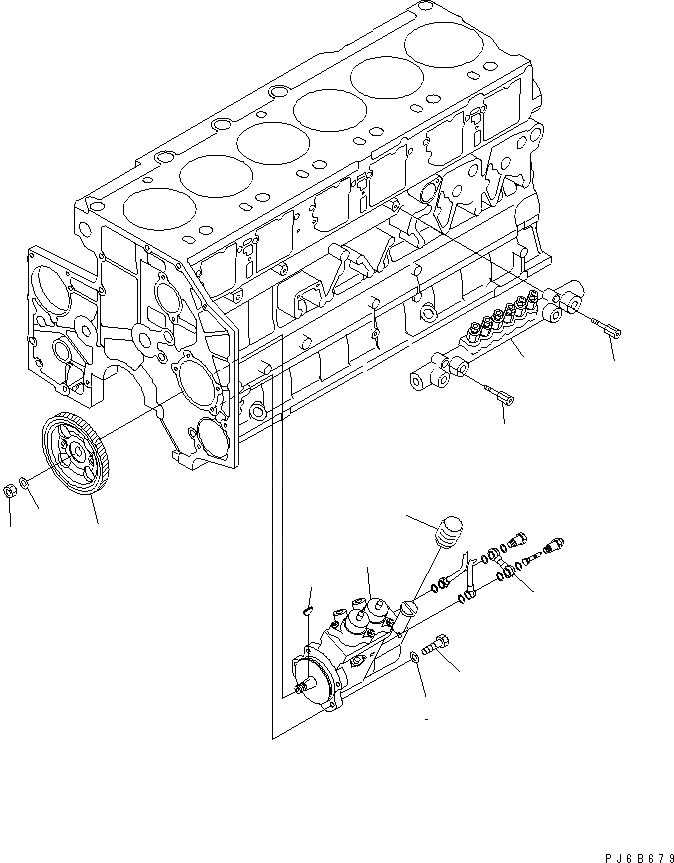 PJ6B679