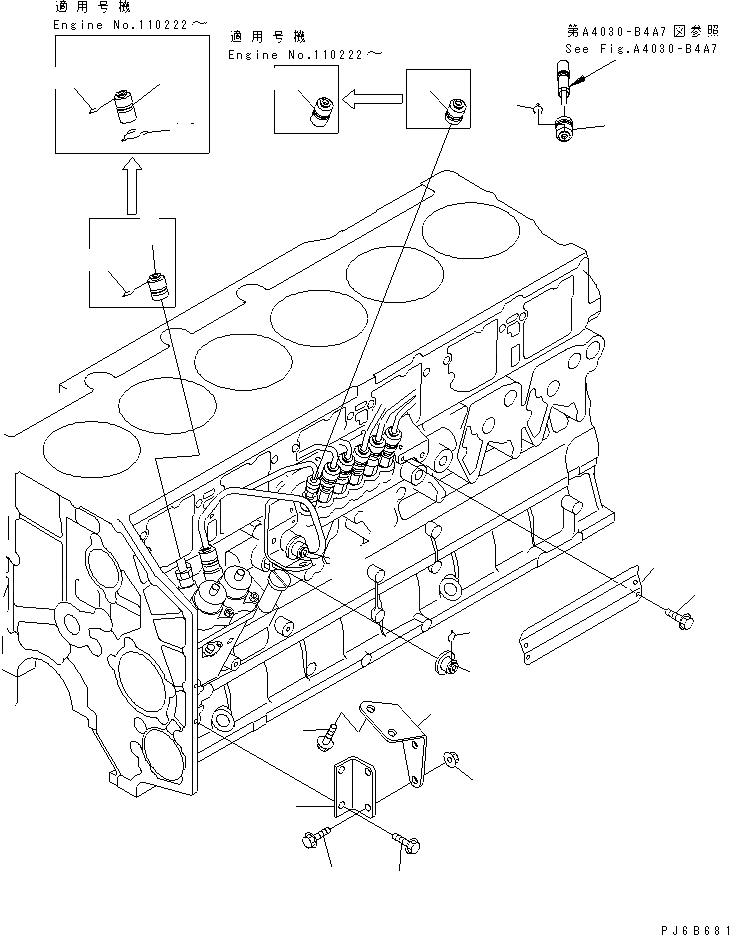 適用号機
Engine No.110222～

適用号機
Engine No.110222～

第A4030-B4A7図参照
See Fig.A4030-B4A7

PJ6B681