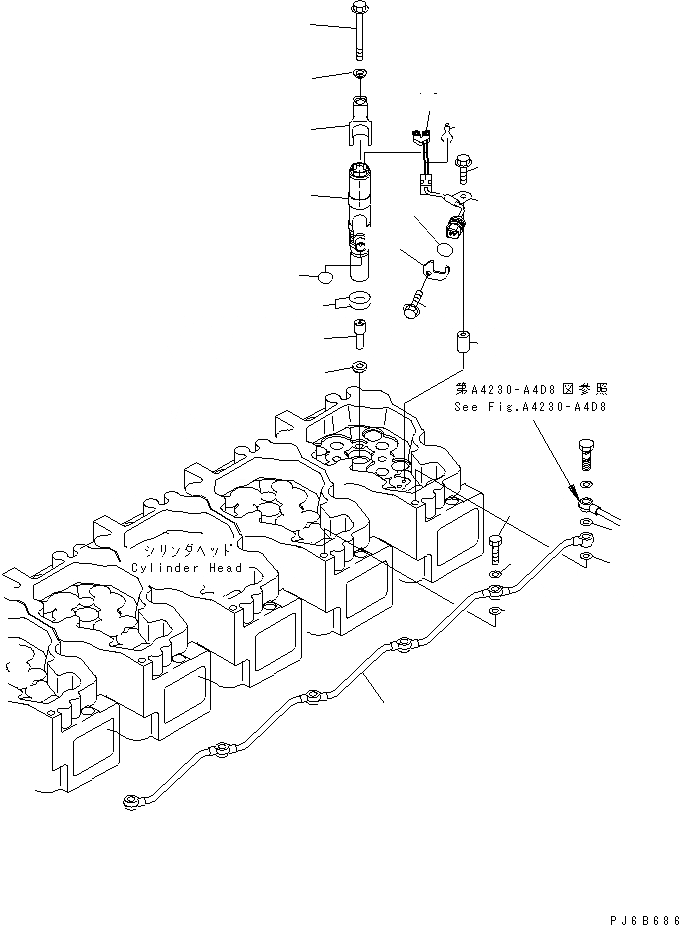 第A4230-A4D8図参照
See Fig.A4230-A4D8

シリンダヘッド
Cylinder Head

PJ6B886