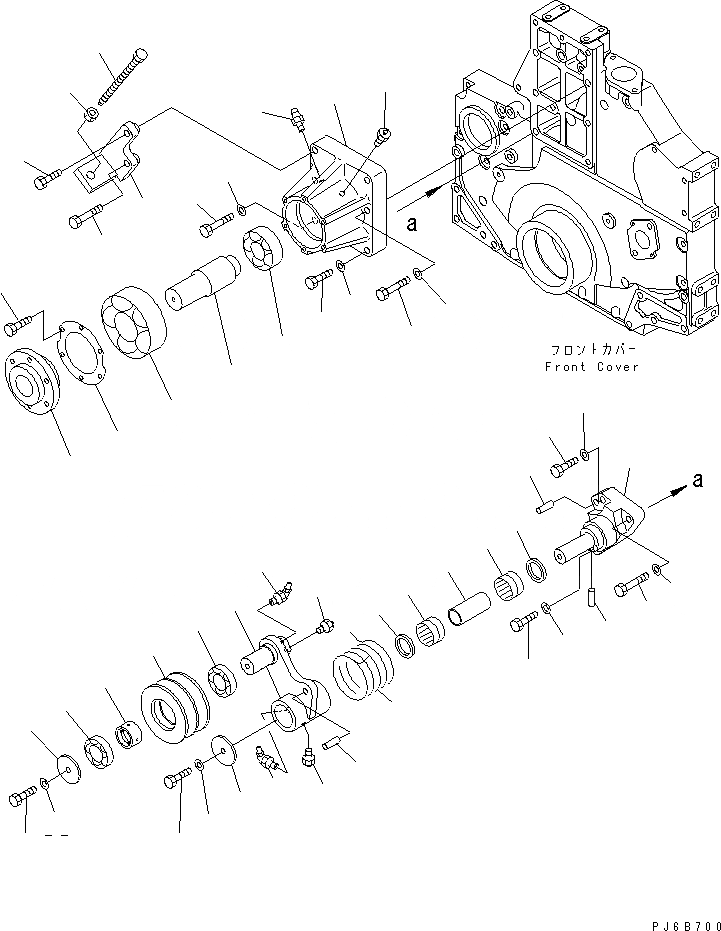 a

フロントカバー
Front Cover

a

PJ6B700