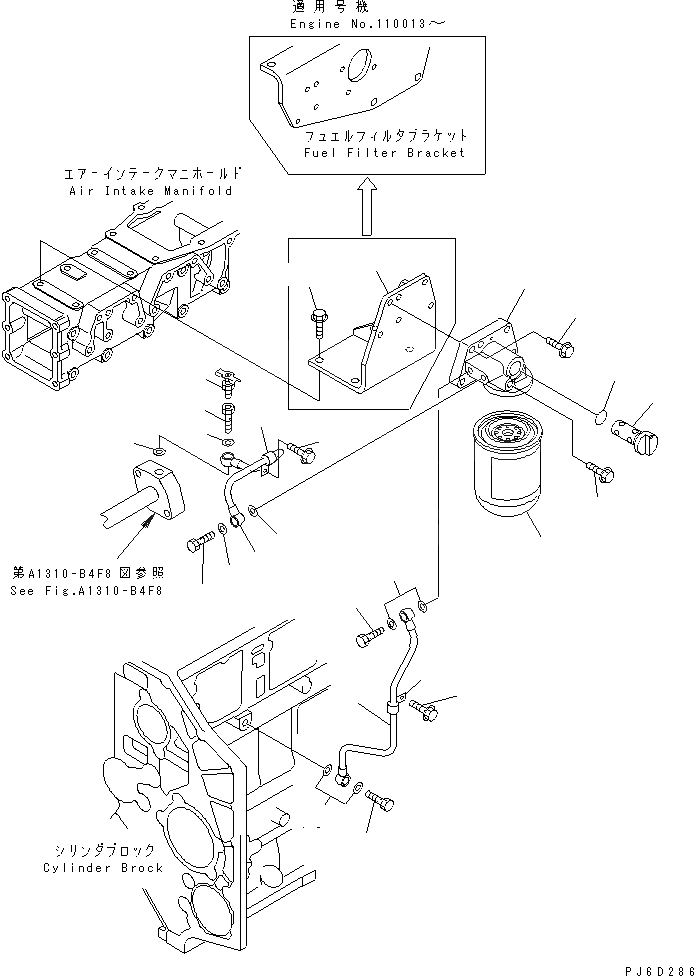 適用号機
Engine No.110013～

フュエルフィルタブラケット
Fuel Filter Bracket

エアーインテークマニホールド
Air Intake Manifold

第A1310-B4F8図参照
See Fig.A1310-B4F8

シリンダブロック
Cylinder Brock

PJ6D286