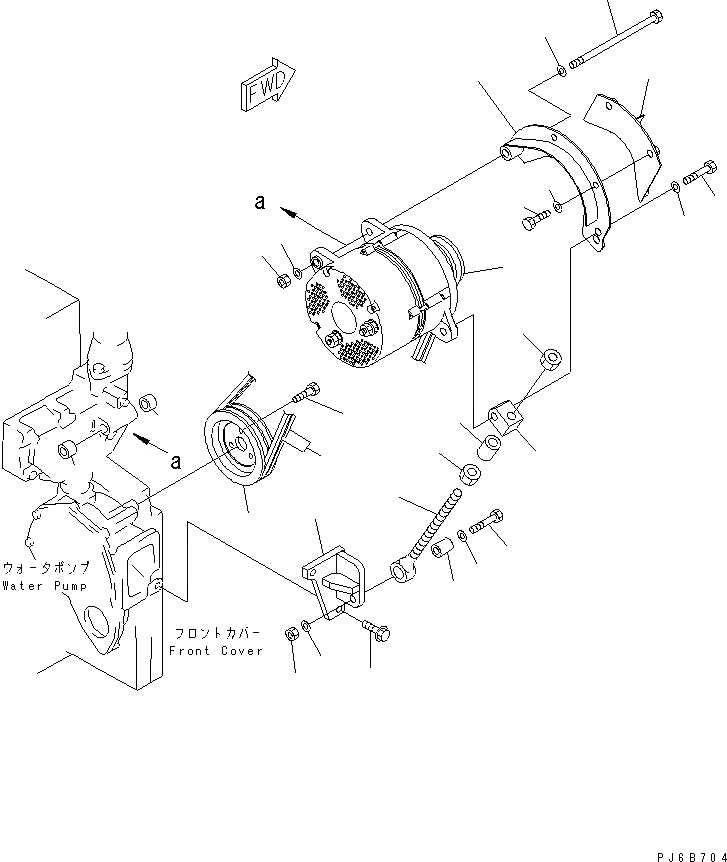 FWD

a

a

ウォータポンプ
Water Pump

フロントカバー
Front Cover

PJ6B704