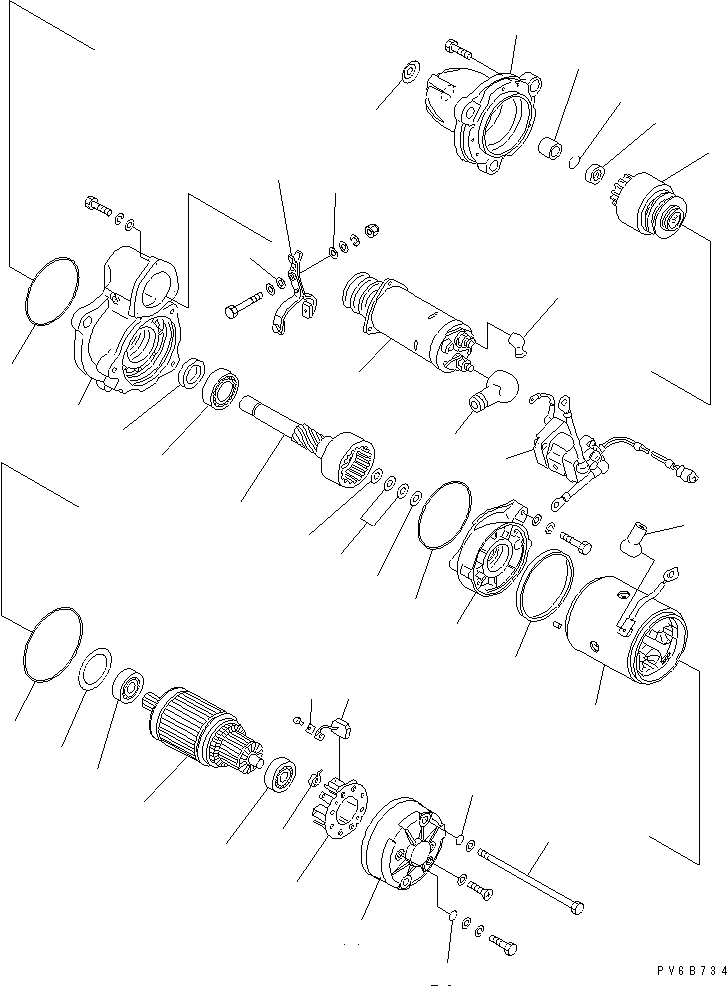 PV6B734