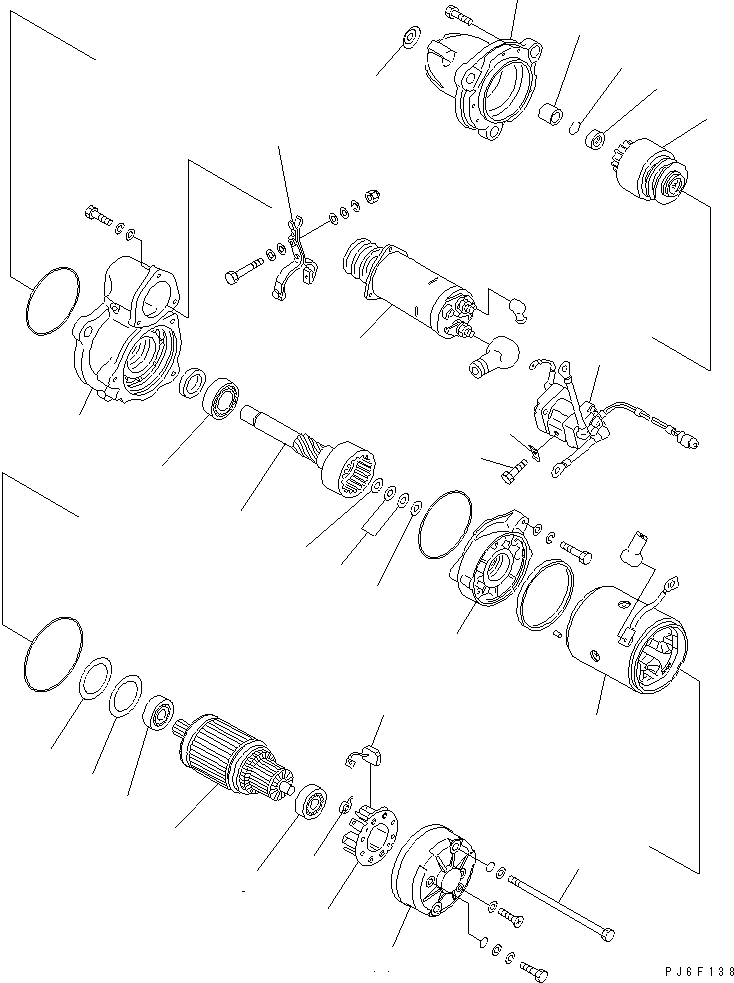 PJ6F138