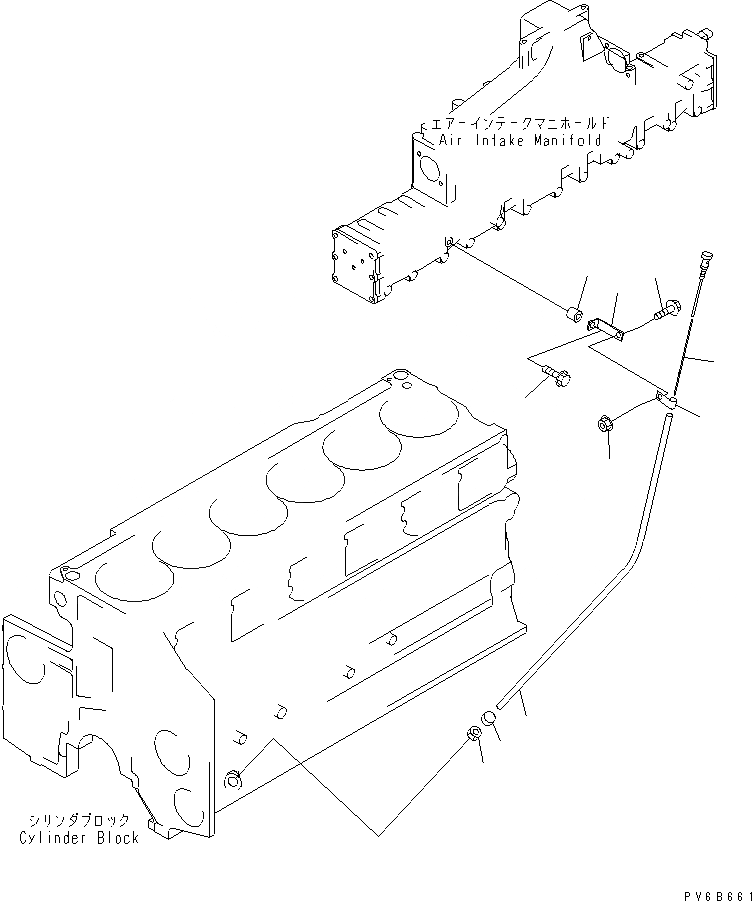 エアーインテークマニホールド
Air Intake Manifold

シリンダブロック
Cylinder Block

PV6B661