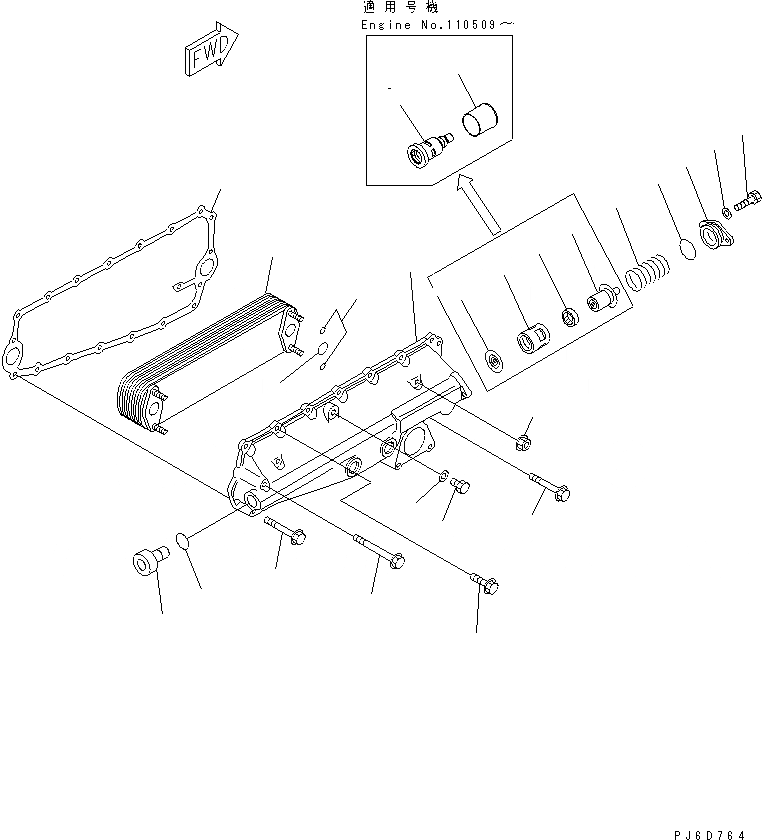 適用号機
Engine No.110509～

FWD

PJ6D764