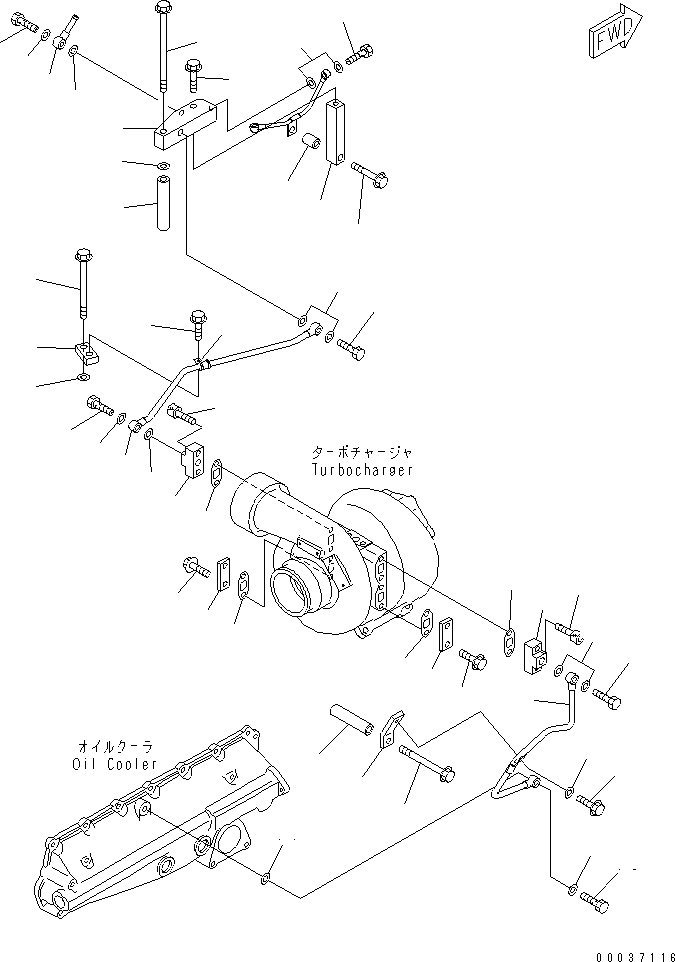 FWD

ターボチャージャ
Turbocharger

オイルクーラ
Oil Cooler

00037116