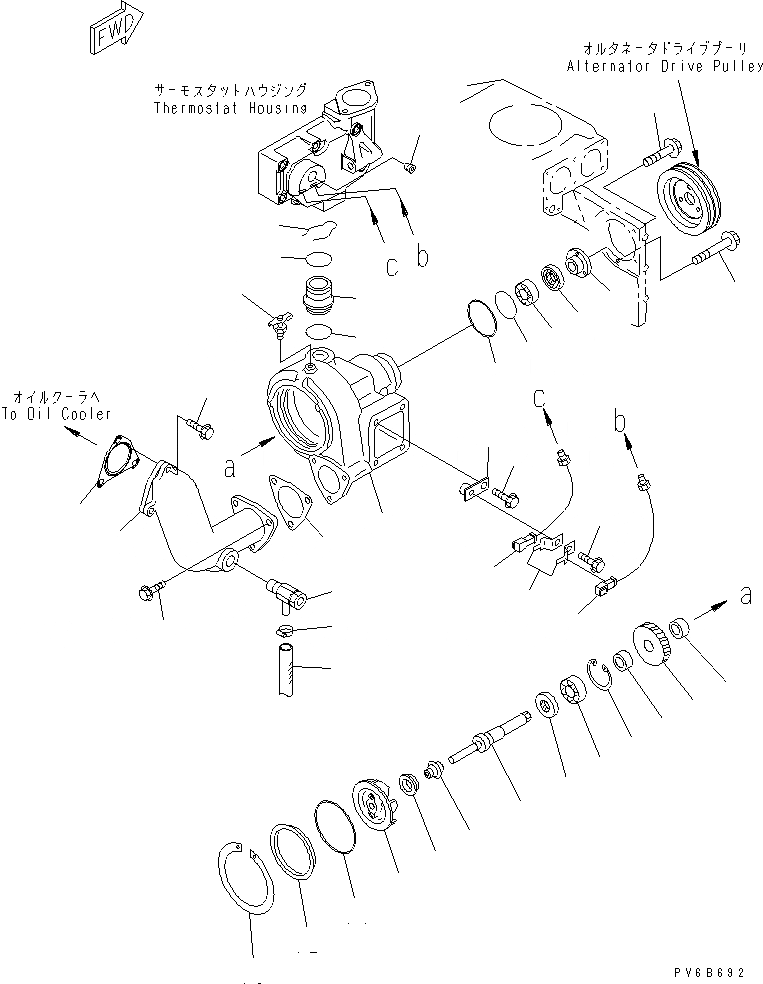 FWD

サーモスタットハウジング
Thermostat Housing

オルタネータドライブプーリ
Alternator Drive Pulley

c b

オイルクーラへ
To Oil Cooler

a

c

b

a

PV6B692