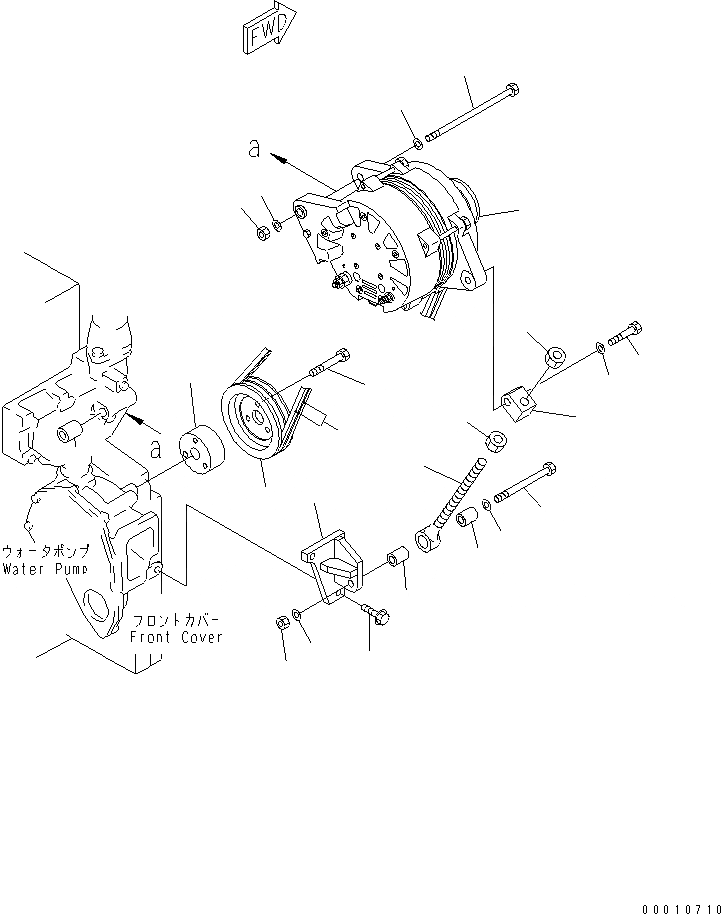 FWD

a

a

ウォータポンプ
Water Pump

フロントカバー
Front Cover

00010710