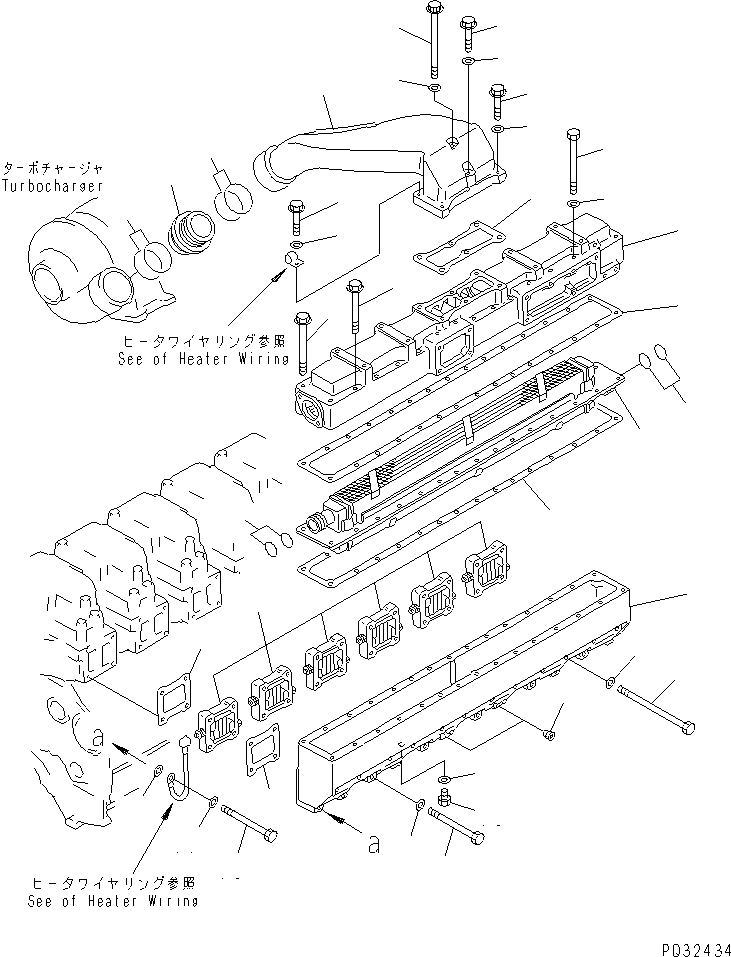 ターボチャージャ
Turbocharger

ヒータワイヤリング参照
See of Heater Wiring

a

a

ヒータワイヤリング参照
See of Heater Wiring

PQ32434