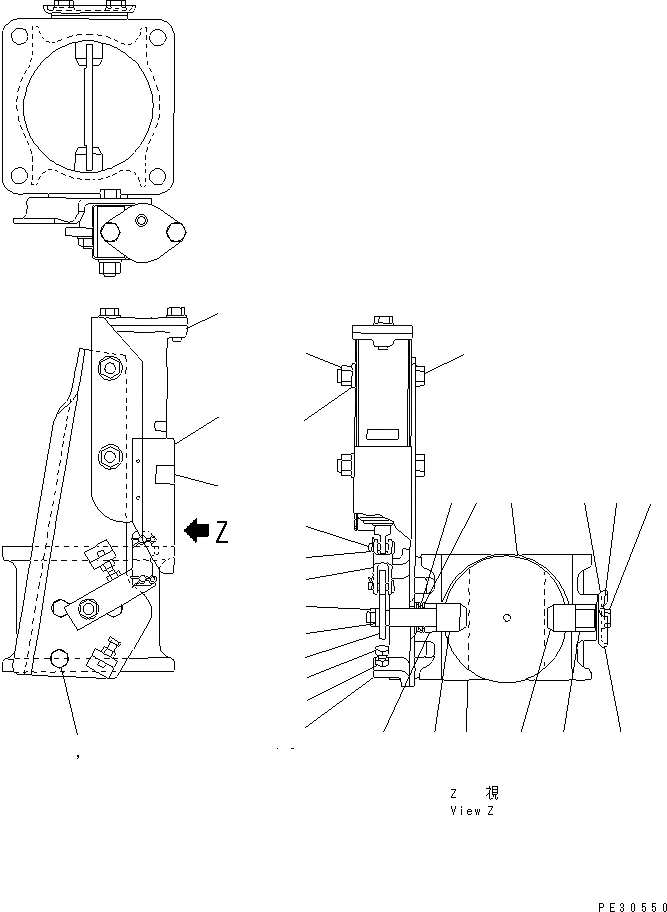 Z

Z 視
View Z

PE30550