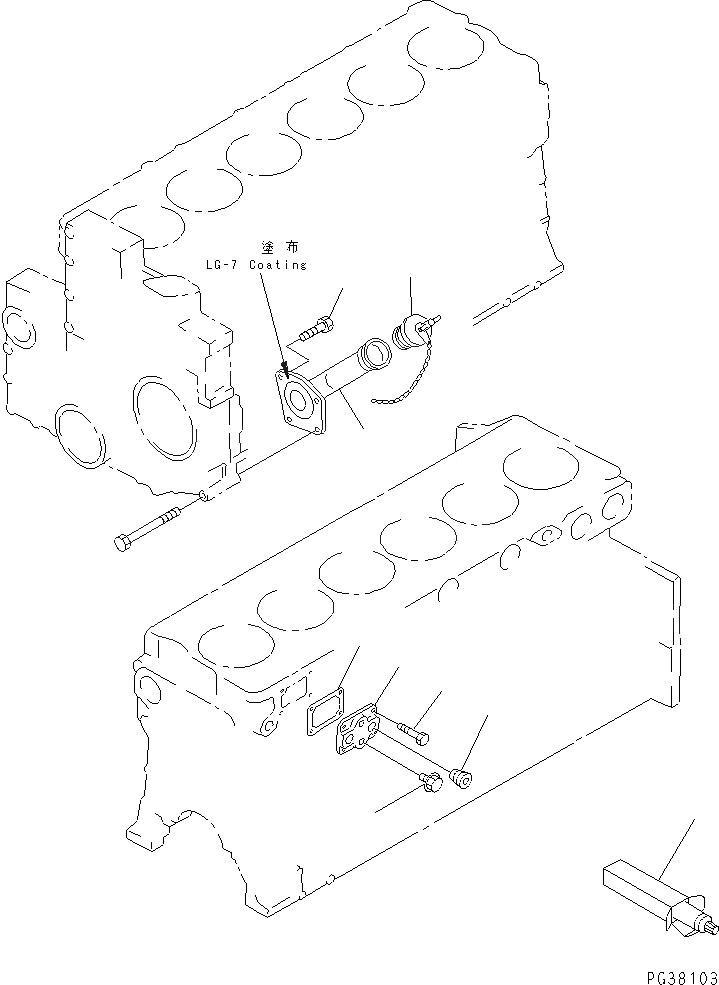 塗布
LG-7 Coating

PG38103