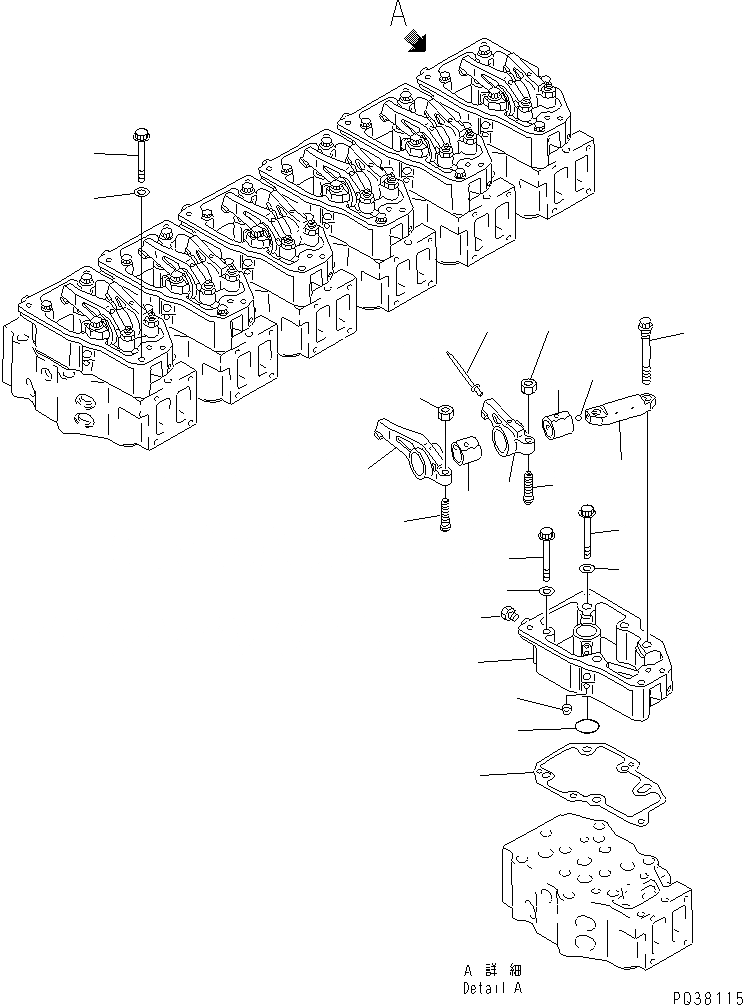 A

A 詳 細
Detail A

PD38115