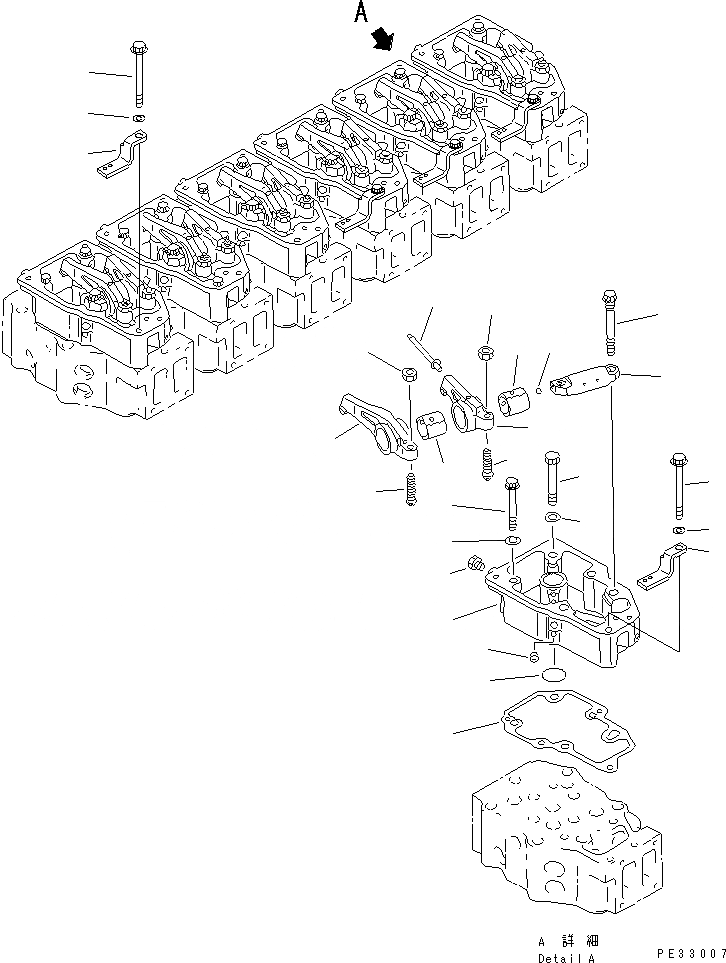 A

A 詳 細
Detail A

PE33007