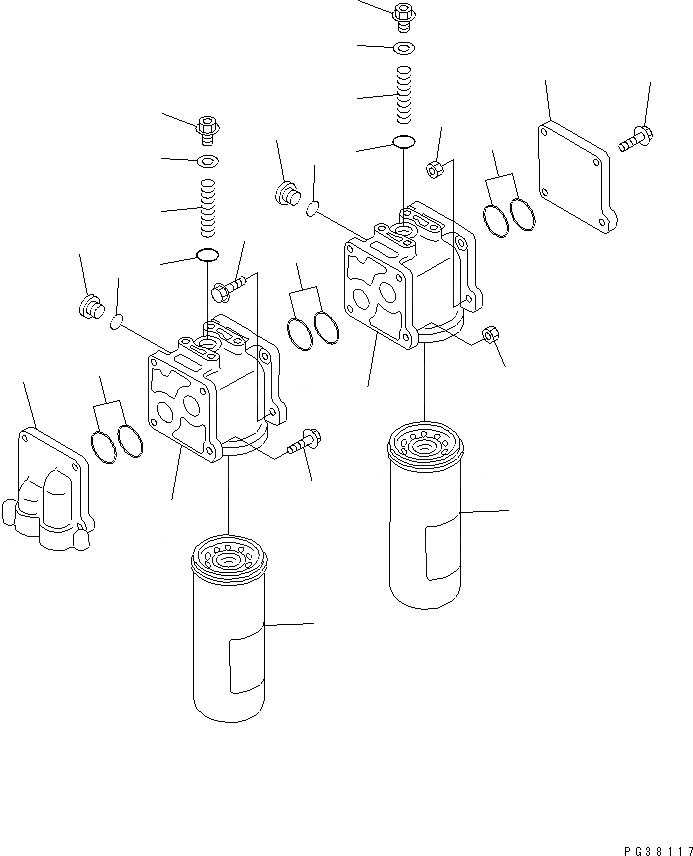 PG38117