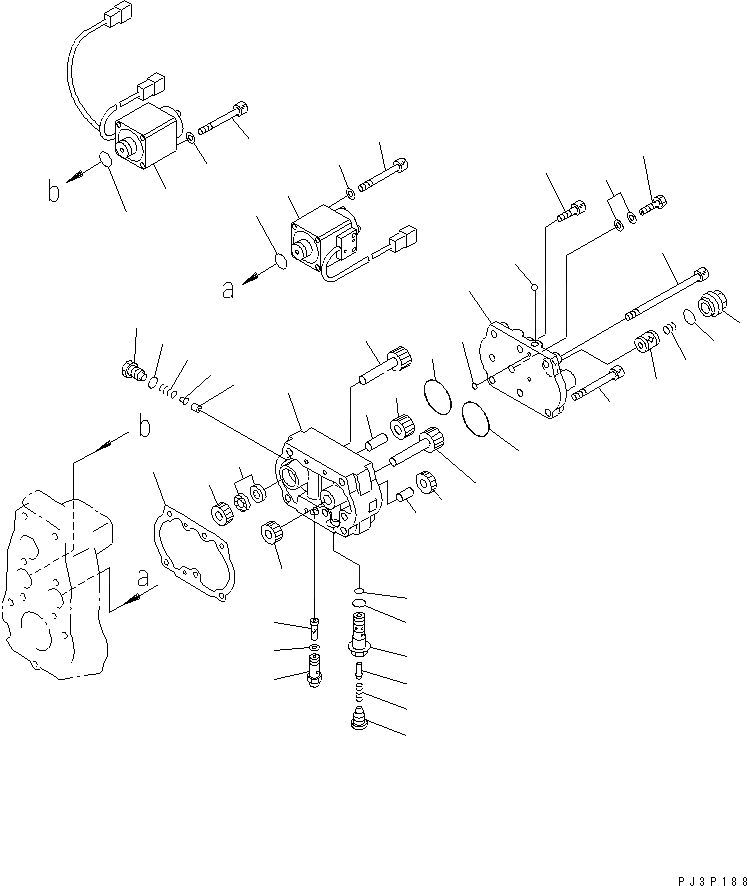 b
a
b
a
PJ3P188