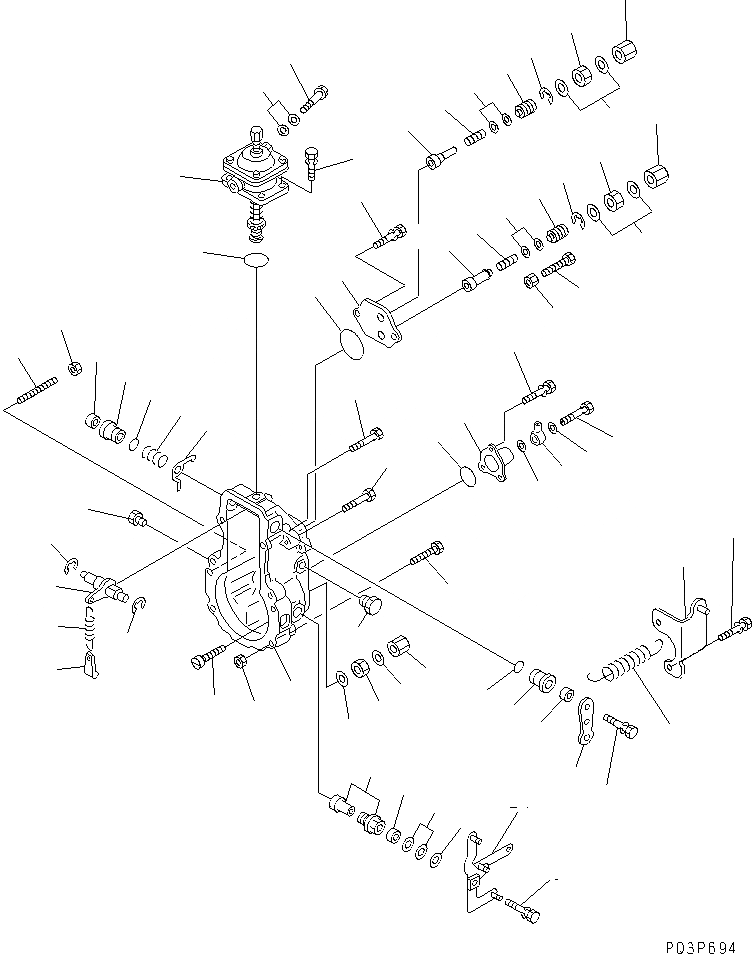 P03P694