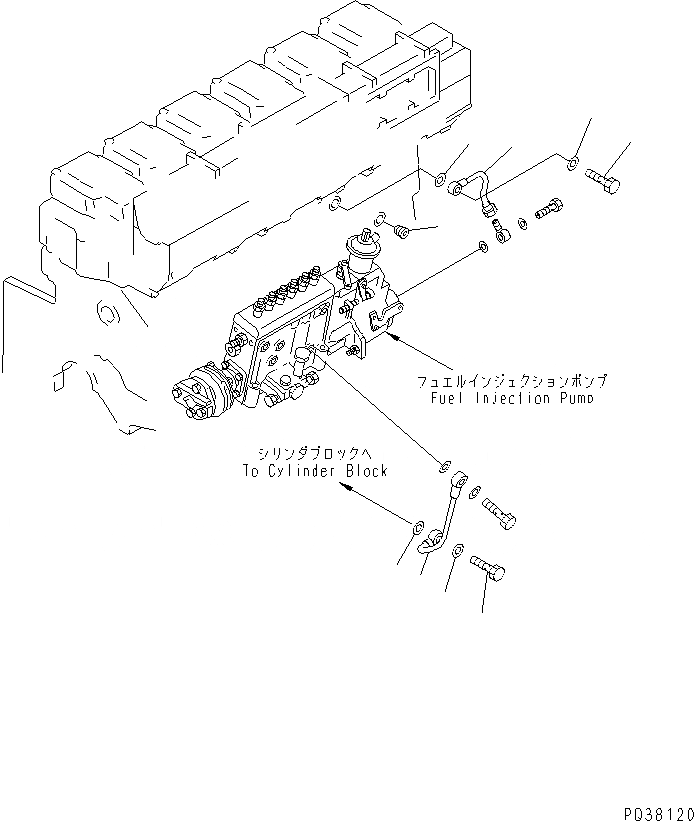 フュエルインジェクションポンプ
Fuel Injection Pump

シリンダブロックへ
To Cylinder Block

PQ38120