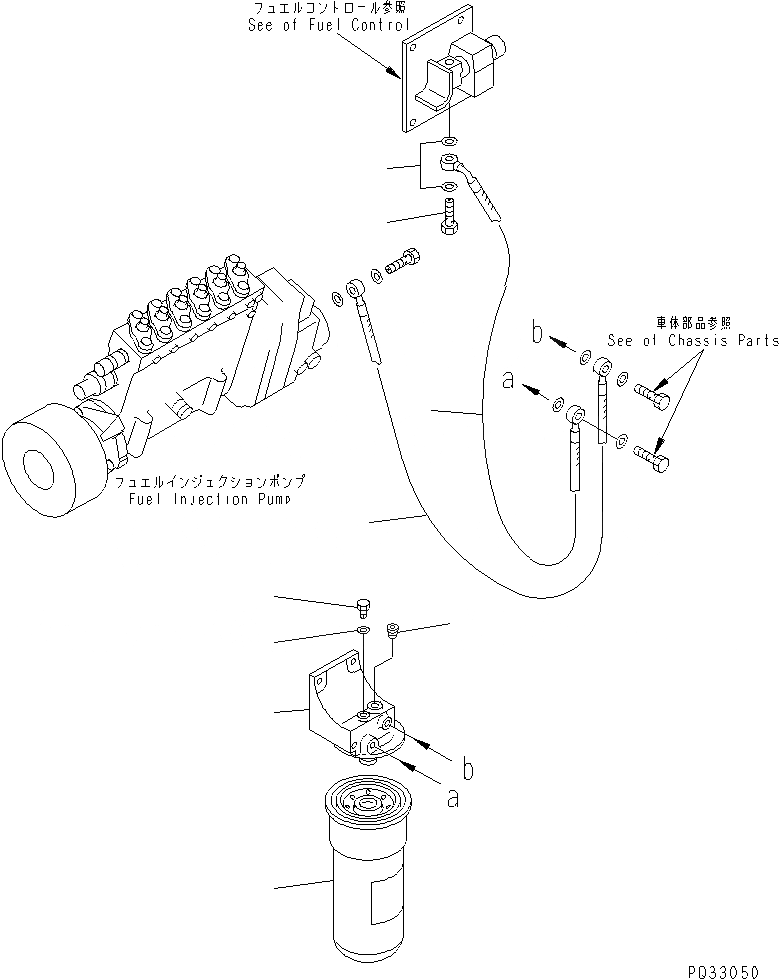 フュエルコントロール参照
See of Fuel Control

車体部品参照
See of Chassis Parts

b

a

フュエルインジェクションポンプ
Fuel Injection Pump

b

a

PD33050