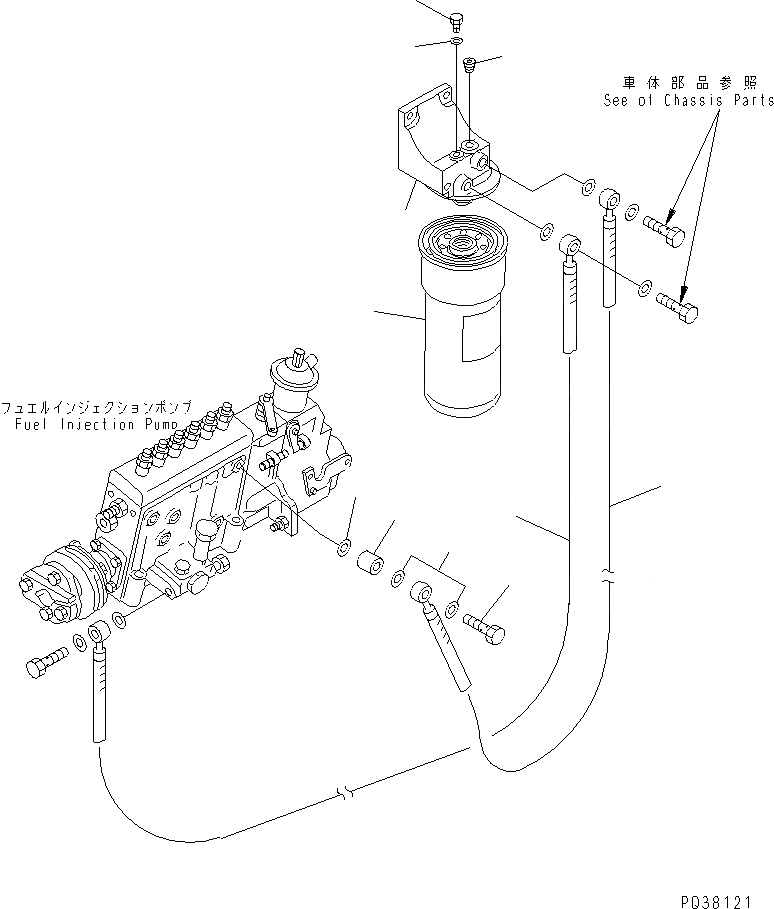 車体部品参照
See of Chassis Parts

フュエルインジェクションポンプ
Fuel Injection Pump

PQ38121