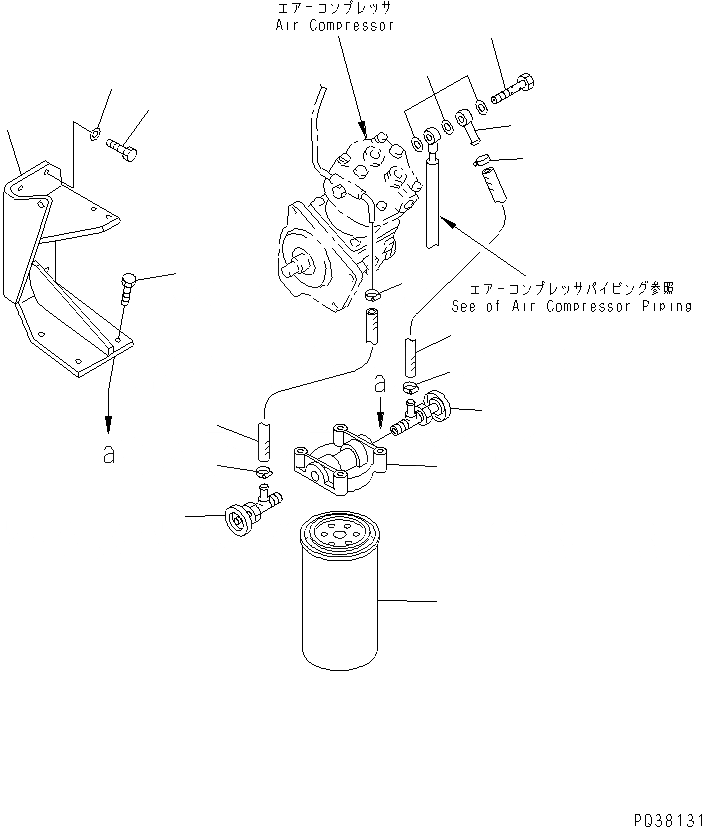 エアーコンプレッサ
Air Compressor

エアーコンプレッサパイピング参照
See of Air Compressor Piping

a

a

PQ38131