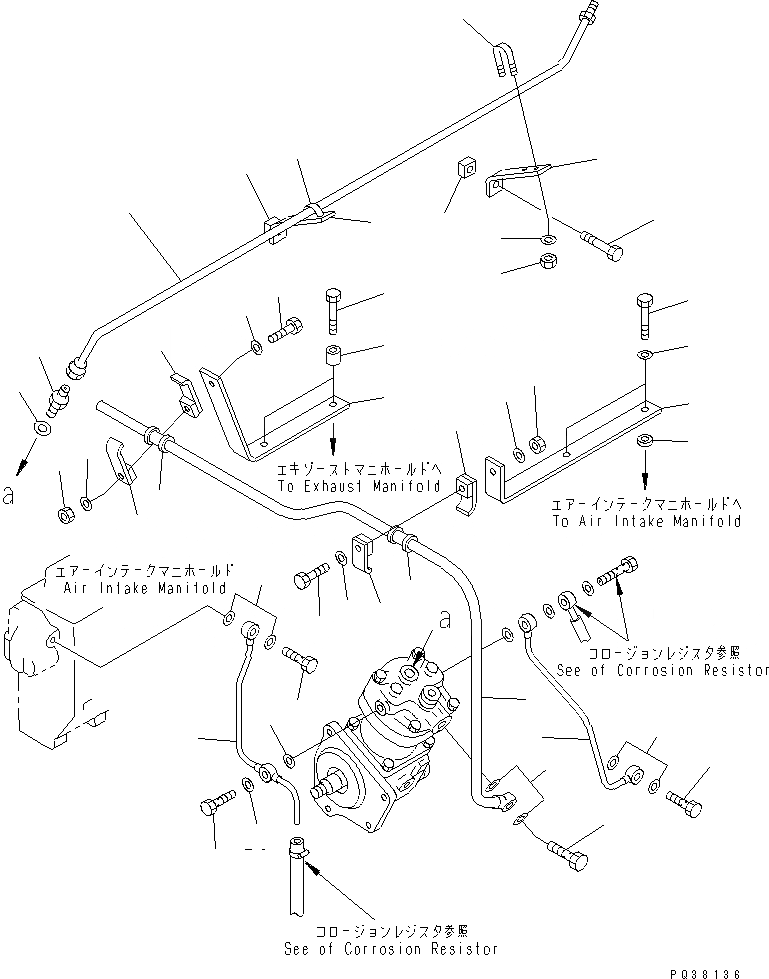 a

エキゾーストマニホールドへ
To Exhaust Manifold

エアーインテークマニホールドへ
To Air Intake Manifold

エアーインテークマニホールド
Air Intake Manifold

a

コロージョンレジスタ参照
See of Corrosion Resistor

コロージョンレジスタ参照
See of Corrosion Resistor

PQ38136