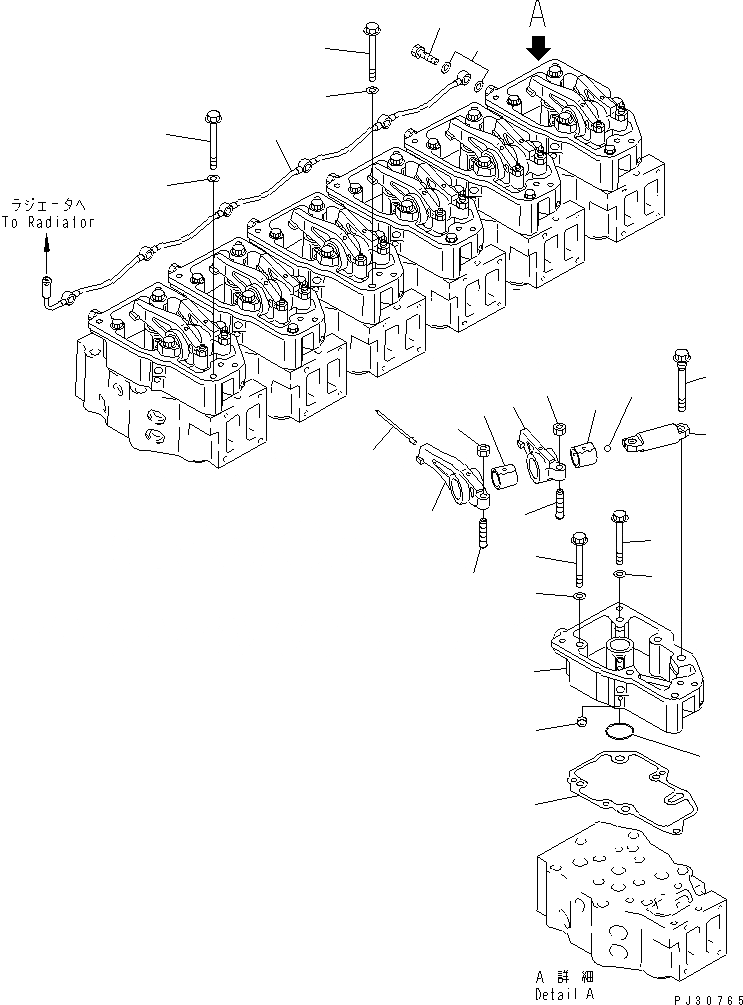 A

ラジエータへ
To Radiator

A 詳細
Detail A

PJ30765