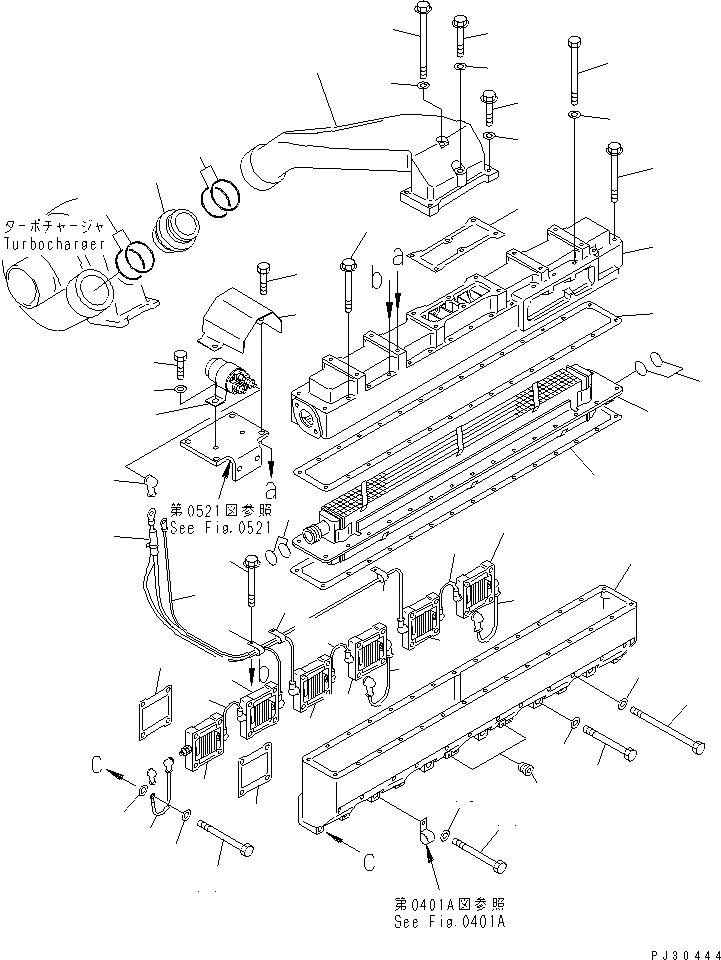 ターボチャージャ
Turbocharger

a
b
a

第0521図参照
See Fig.0521

b

C
C

第0401A図参照
See Fig.0401A

PJ30444