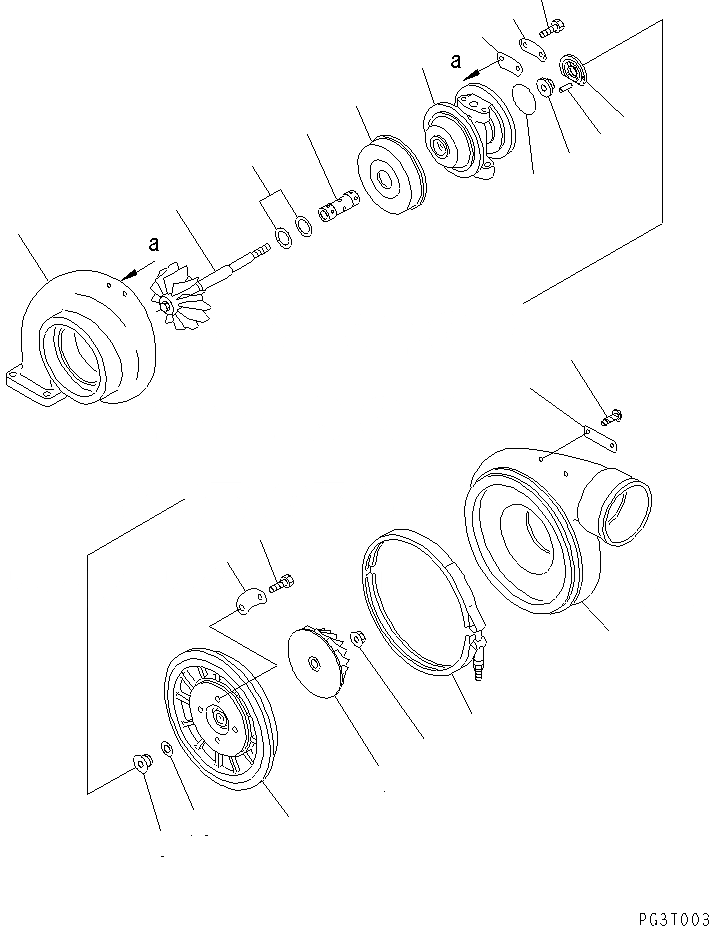 a

a

PG3T003