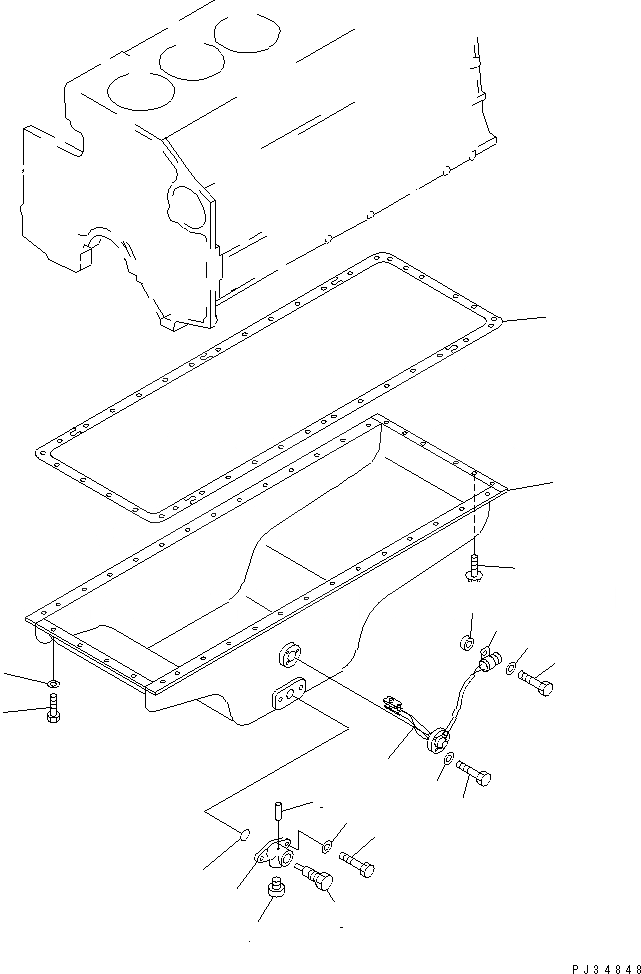 PJ34848