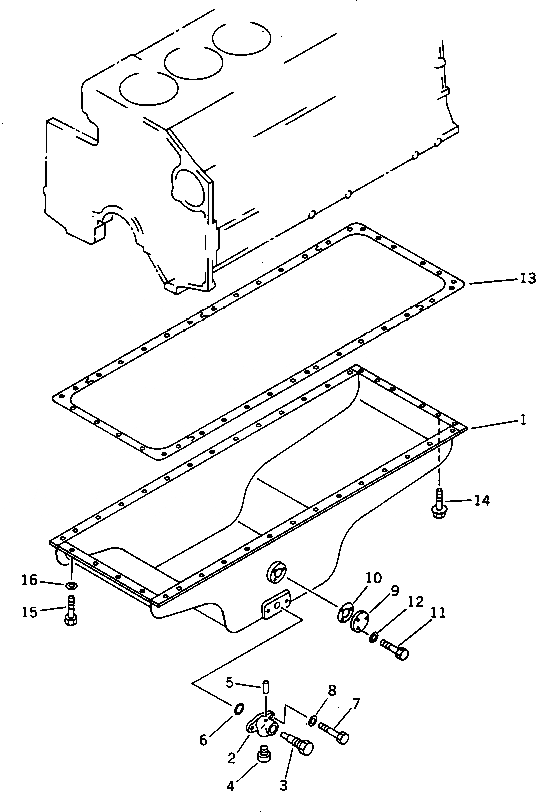 13
1
14
16
15
10
9
12
11
5
8
7
6
2
4
3