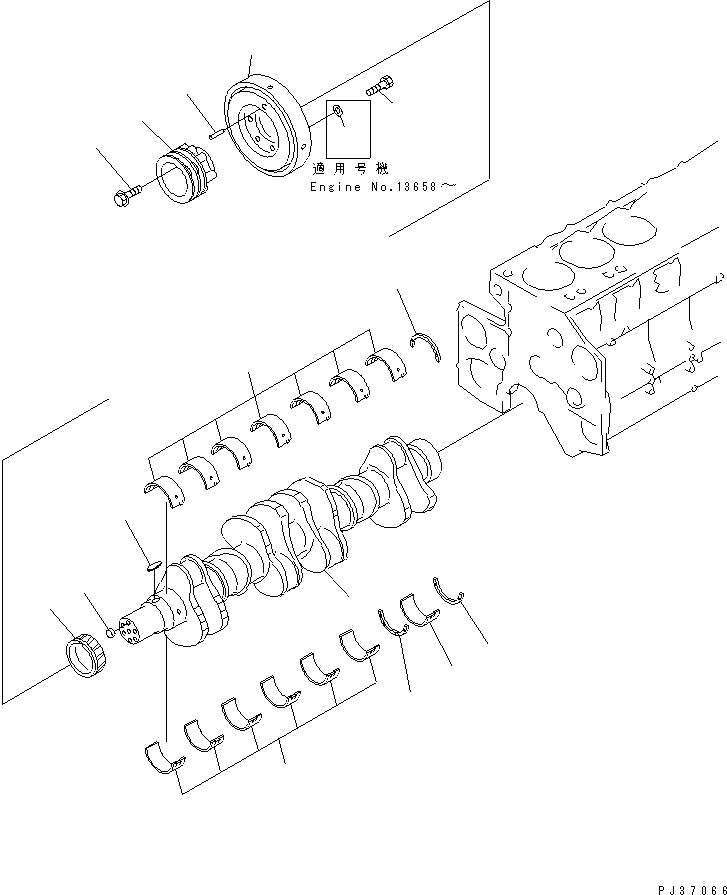 適用号機
Engine No.13658～

PJ37066