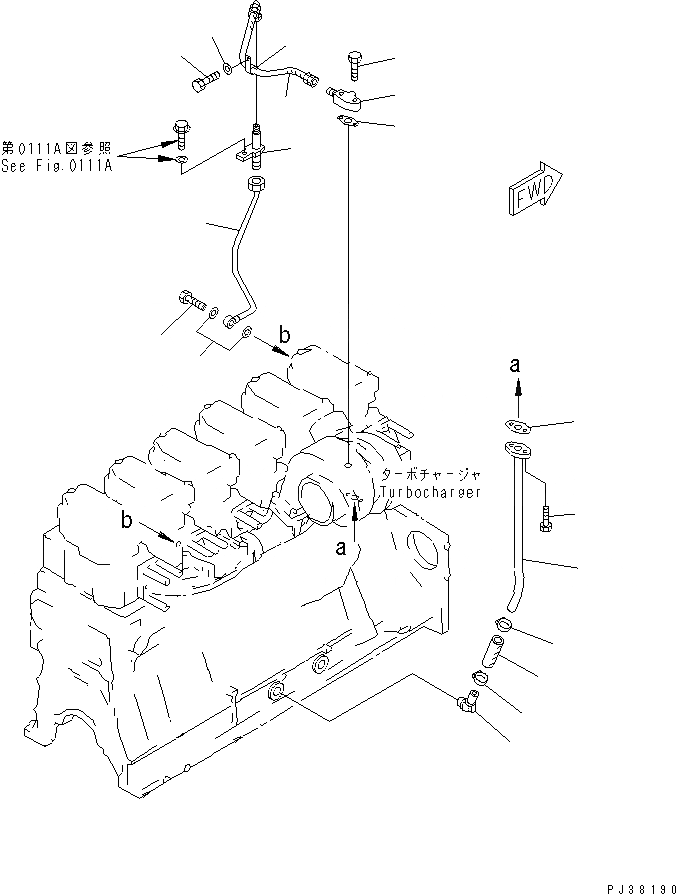 第0111A図参照
See Fig.0111A

FWD

b

a

ターボチャージャ
Turbocharger

b

a

PJ38190