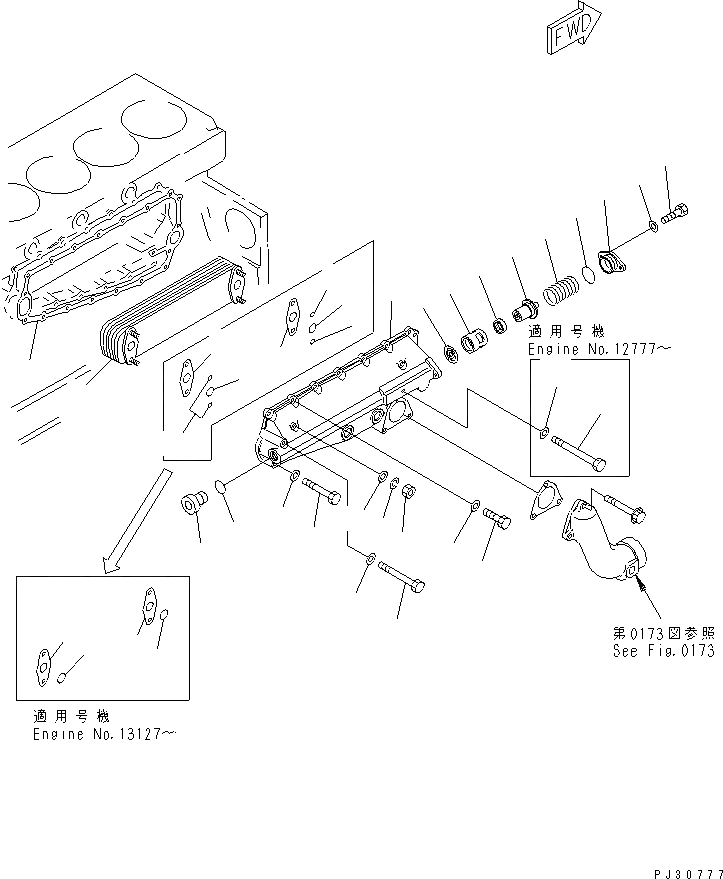 FWD

適用号機
Engine No.12777～

第0173図参照
See Fig.0173

適用号機
Engine No.13127～

PJ30777