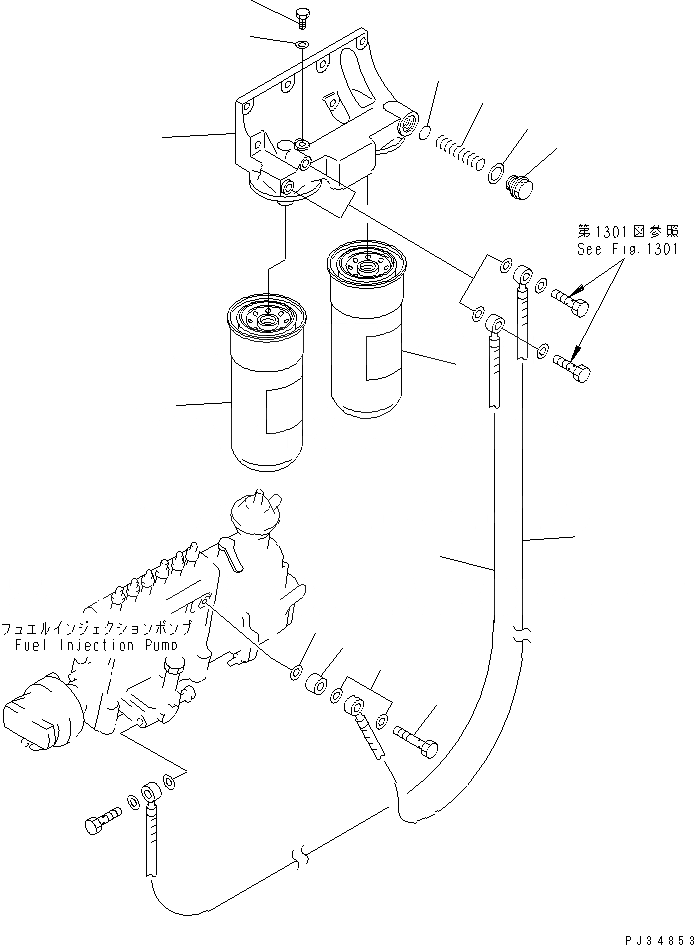 第1301図参照
See Fig.1301

フュエルインジェクションポンプ
Fuel Injection Pump

PJ34853