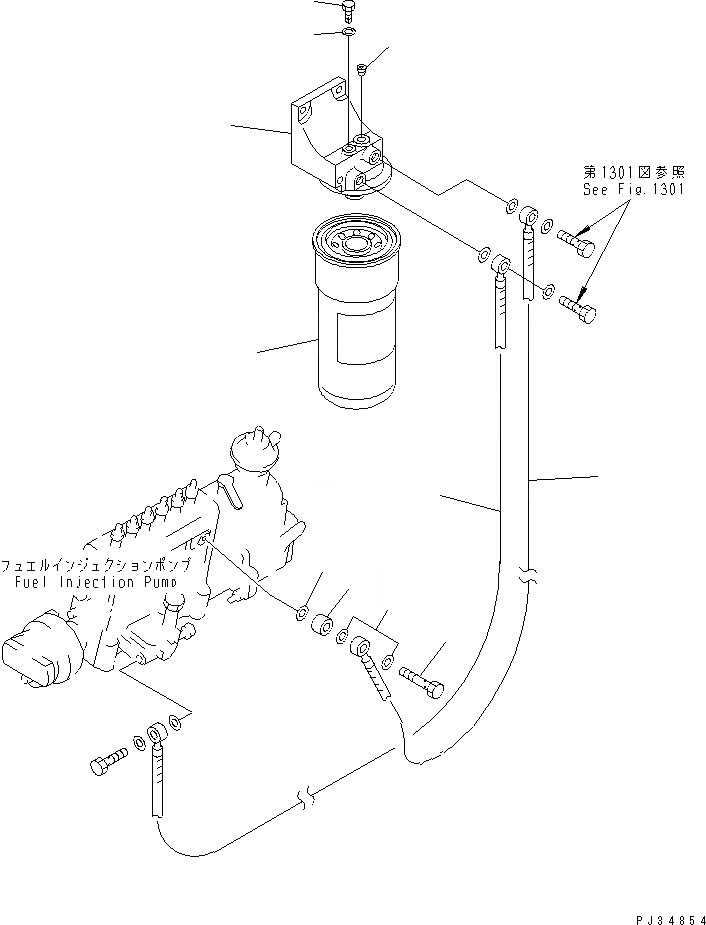 第1301図参照
See Fig.1301

フュエルインジェクションポンプ
Fuel Injection Pump

PJ34854