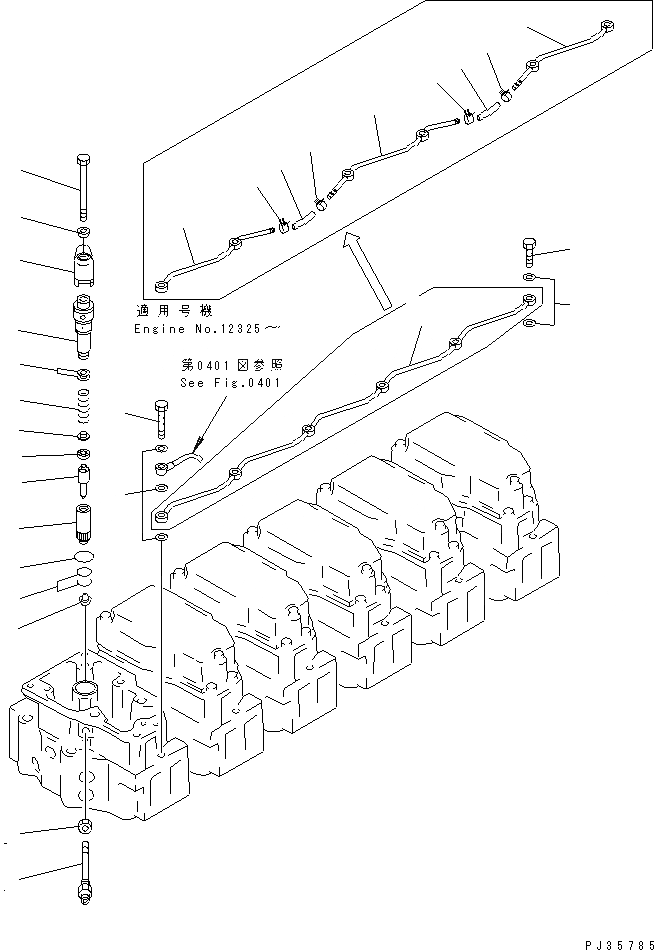 適用号機
Engine No.12325～

第0401図参照
See Fig.0401

PJ35785