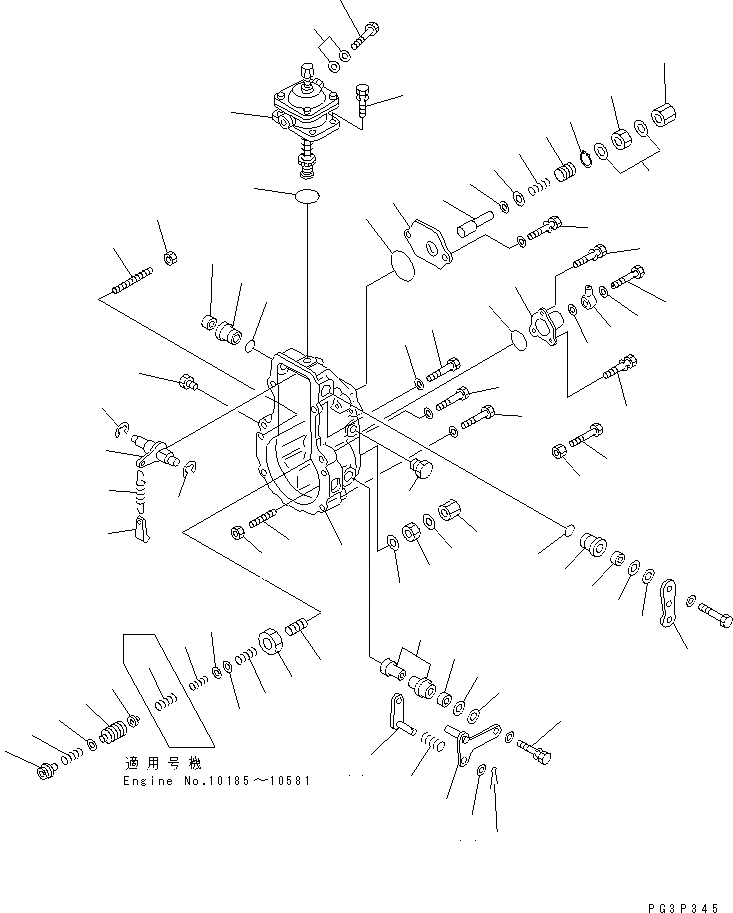 適用号機
Engine No.10185～10581

PG3P345