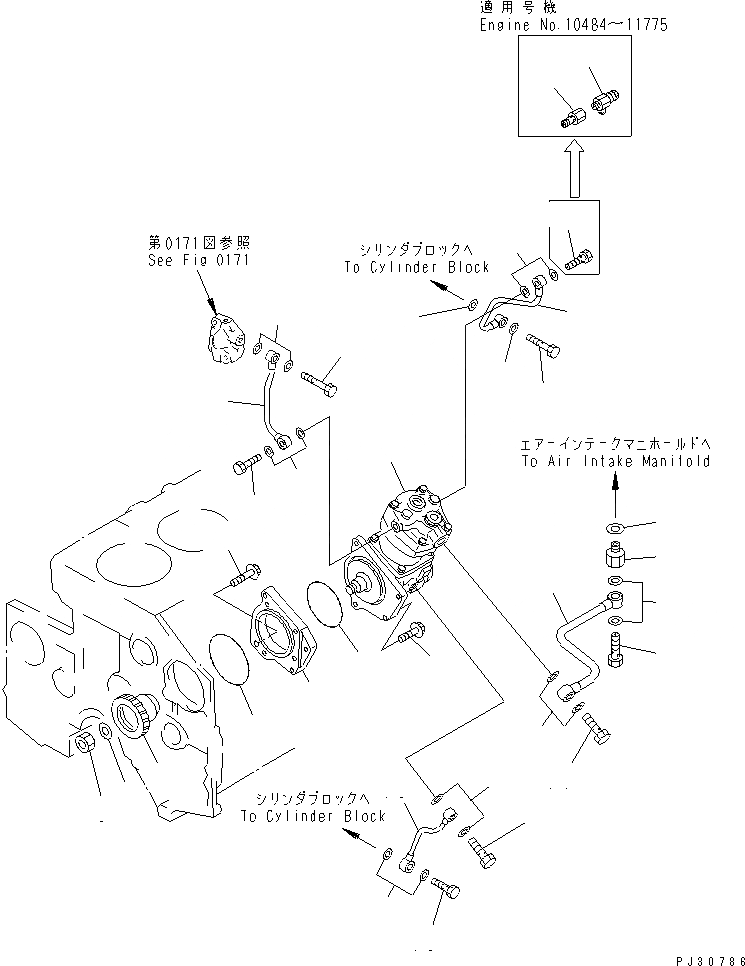 適用号機
Engine No.10484～11775

第0171図参照
See Fig 0171

シリンダブロックへ
To Cylinder Block

エアーインテークマニホールドへ
To Air Intake Manifold

シリンダブロックへ
To Cylinder Block

PJ30786