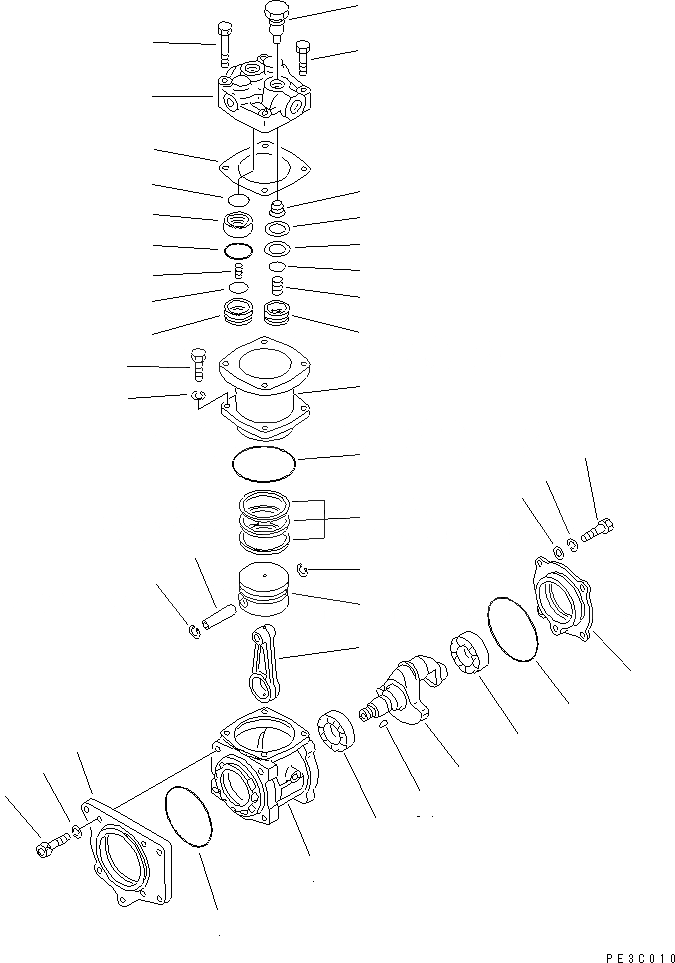 PE3C010