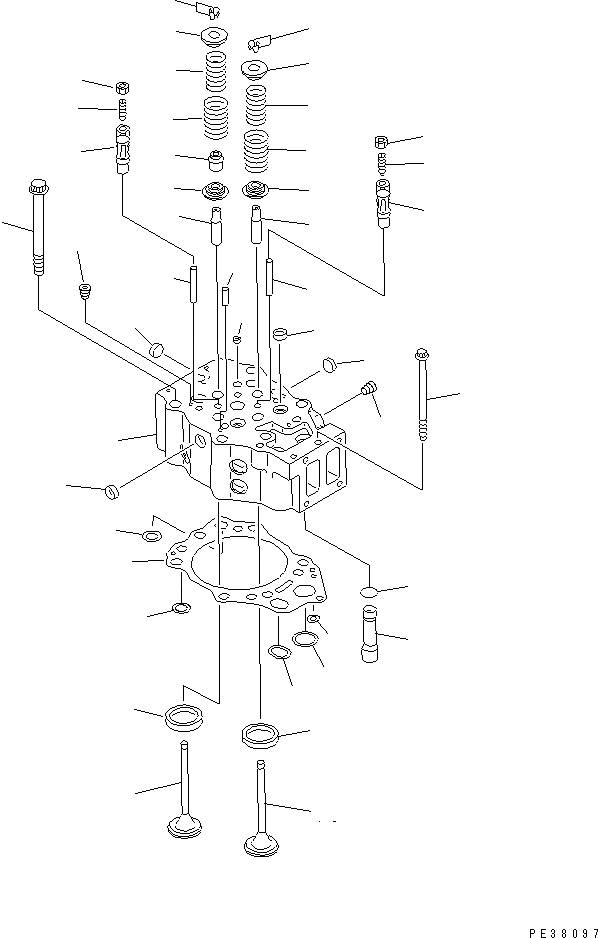 PE38097